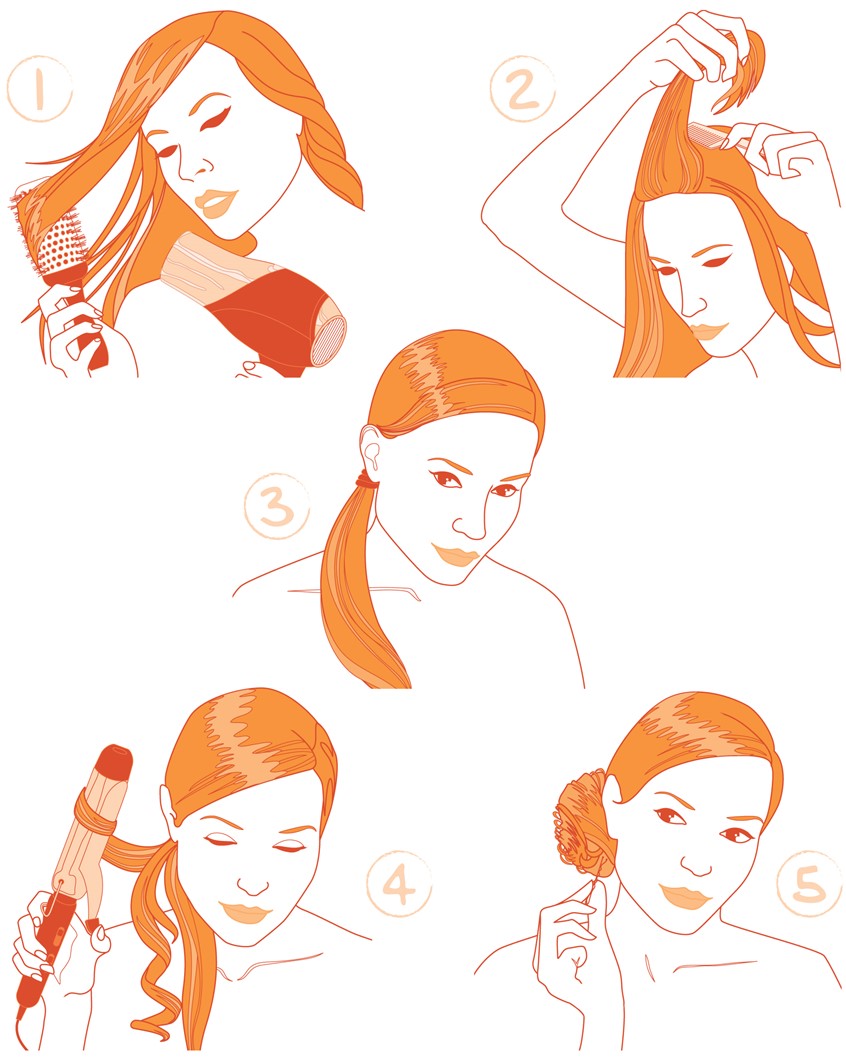 1
2
3
4
5