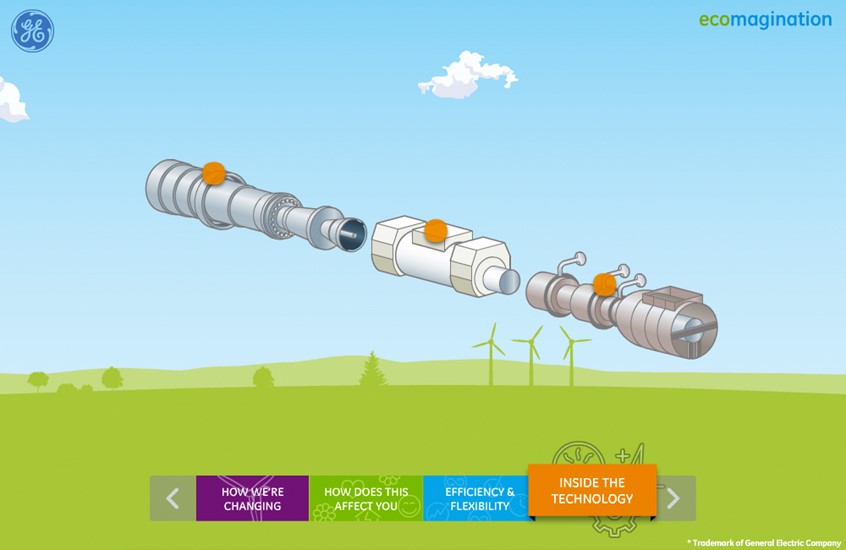 GE

ecomagination

HOW WE'RE CHANGING

HOW DOES THIS AFFECT YOU

EFFICIENCY & FLEXIBILITY

INSIDE THE TECHNOLOGY

* Trademark of General Electric Company