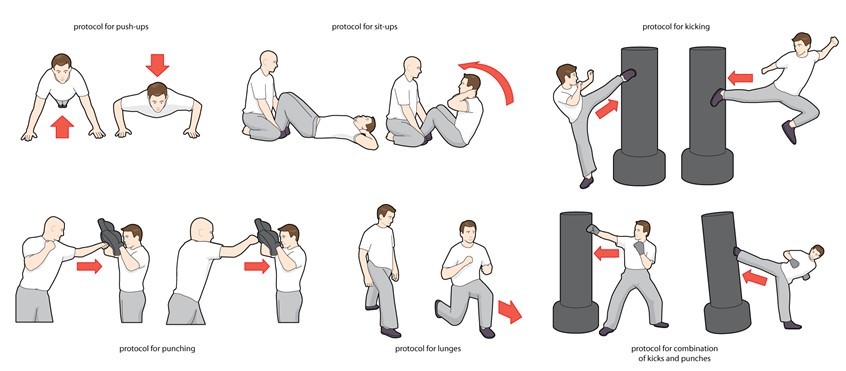 protocol for push-ups

protocol for sit-ups

protocol for kicking

protocol for punching

protocol for lunges

protocol for combination of kicks and punches