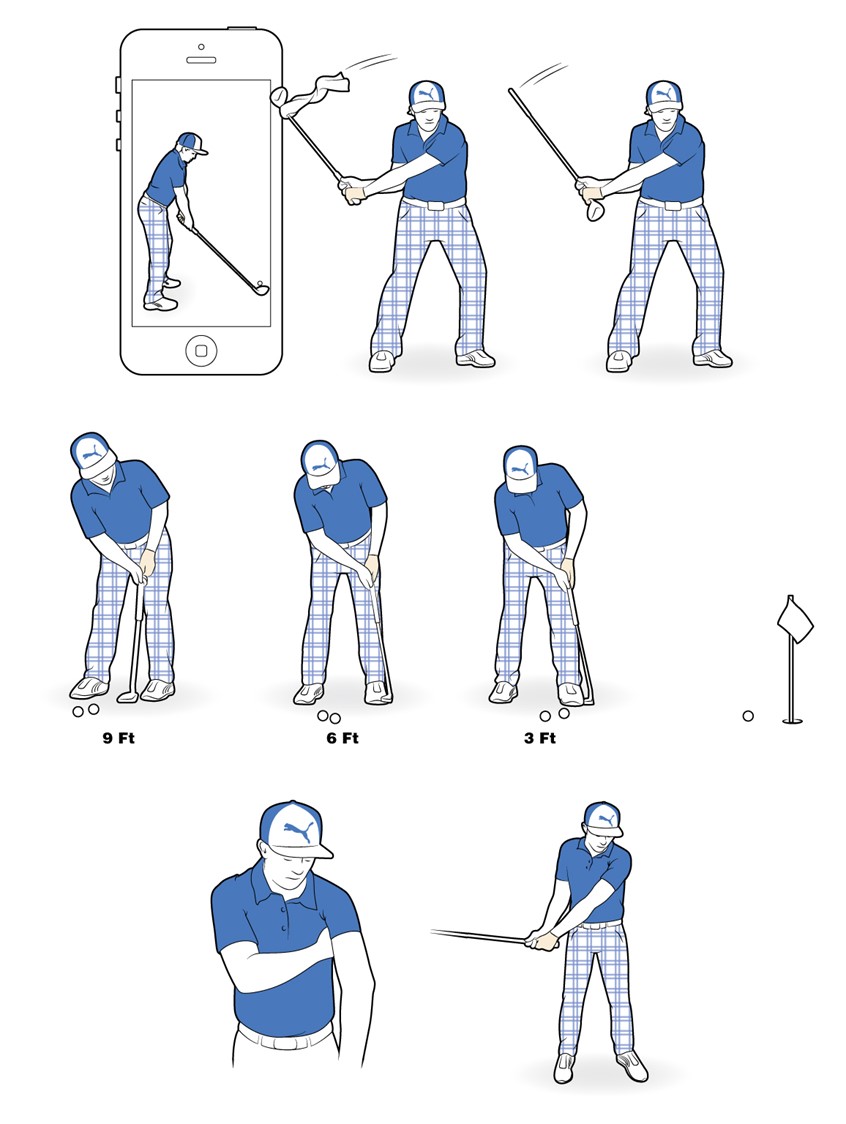 9 Ft

6 Ft

3 Ft