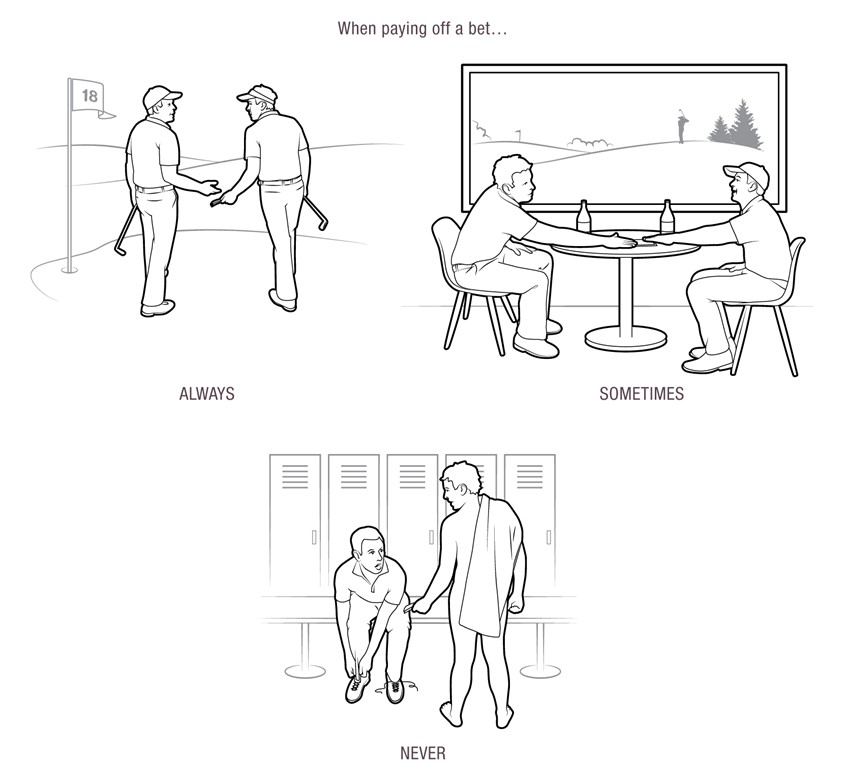 When paying off a bet...

18

ALWAYS

SOMETIMES

NEVER