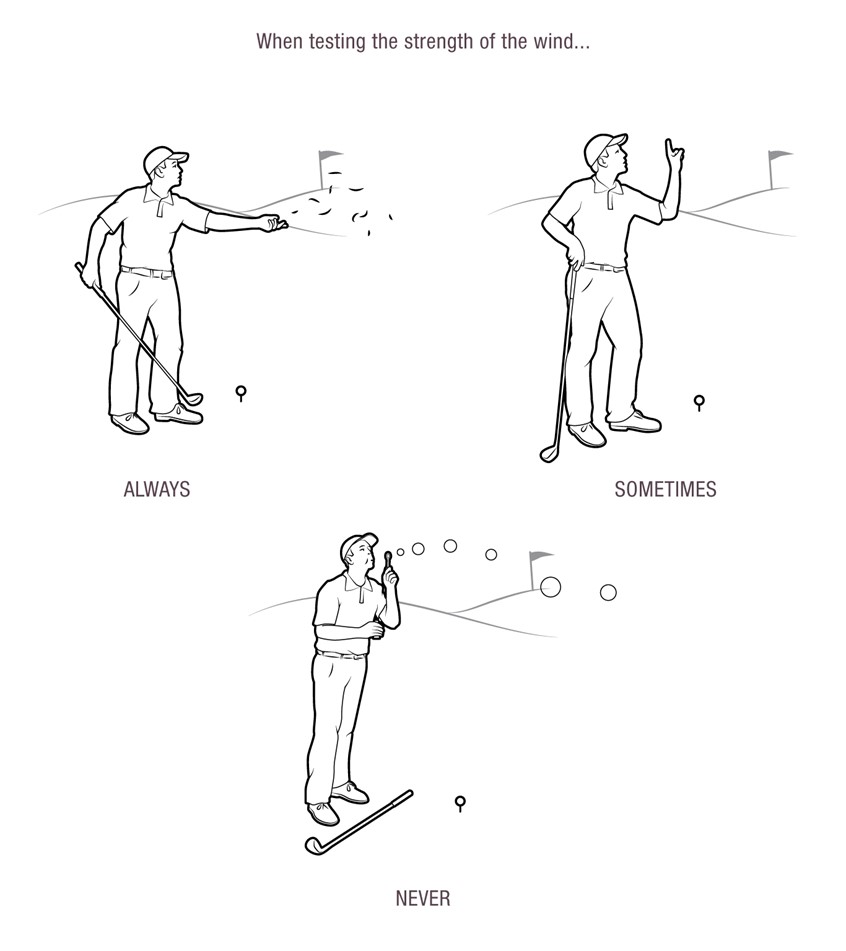 When testing the strength of the wind...

ALWAYS

SOMETIMES

NEVER