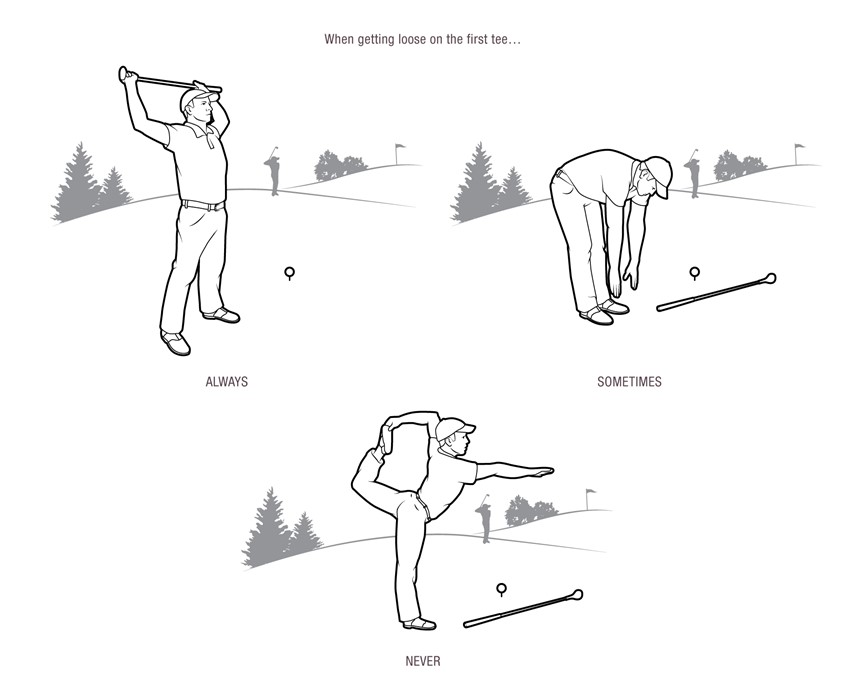 When getting loose on the first tee...

ALWAYS

SOMETIMES

NEVER