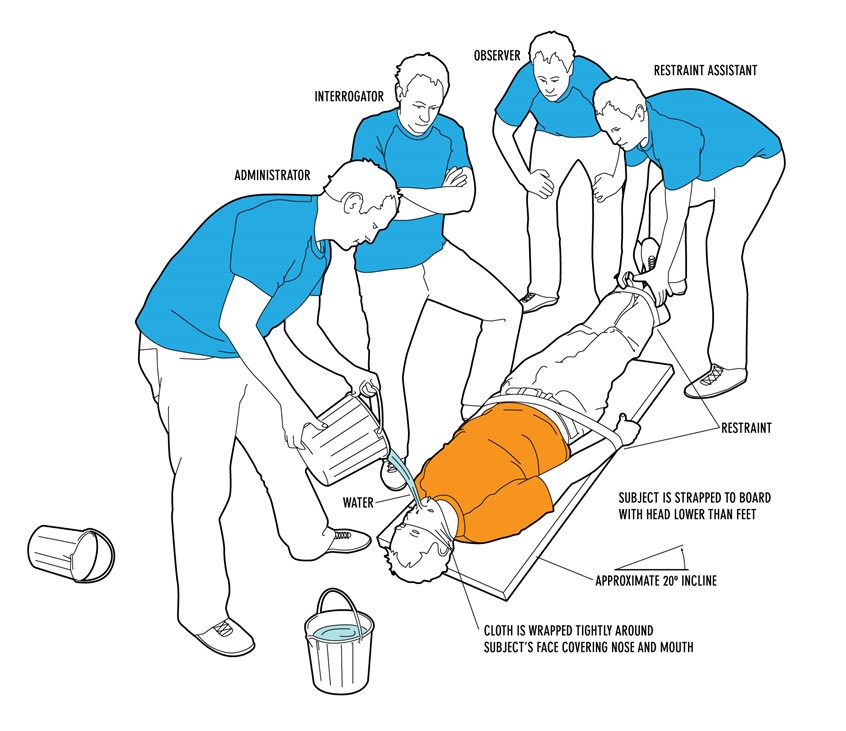 OBSERVER

RESTRAINT ASSISTANT

INTERROGATOR

ADMINISTRATOR

RESTRAINT

WATER

SUBJECT IS STRAPPED TO BOARD WITH HEAD LOWER THAN FEET

APPROXIMATE 20° INCLINE

CLOTH IS WRAPPED TIGHTLY AROUND SUBJECT'S FACE COVERING NOSE AND MOUTH