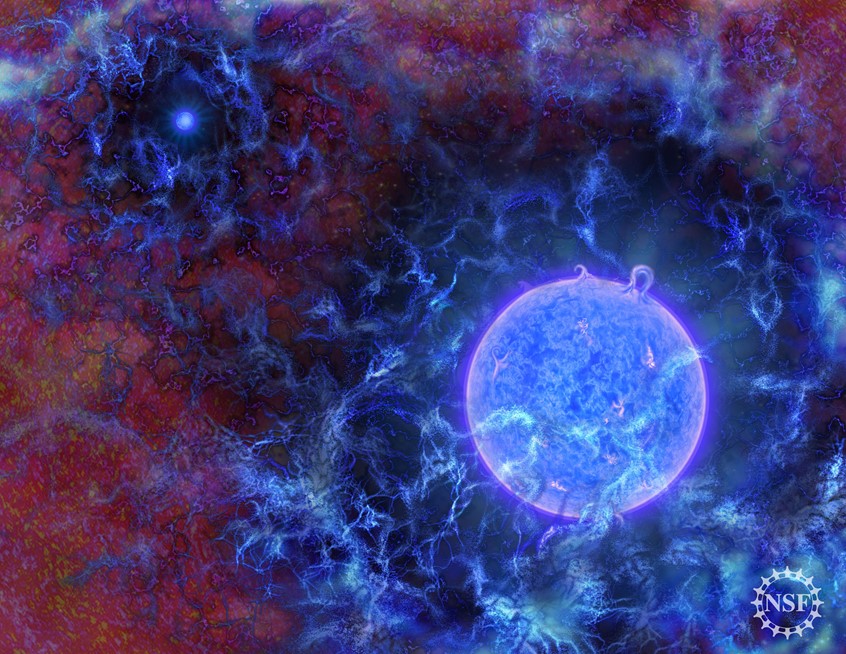 NSF